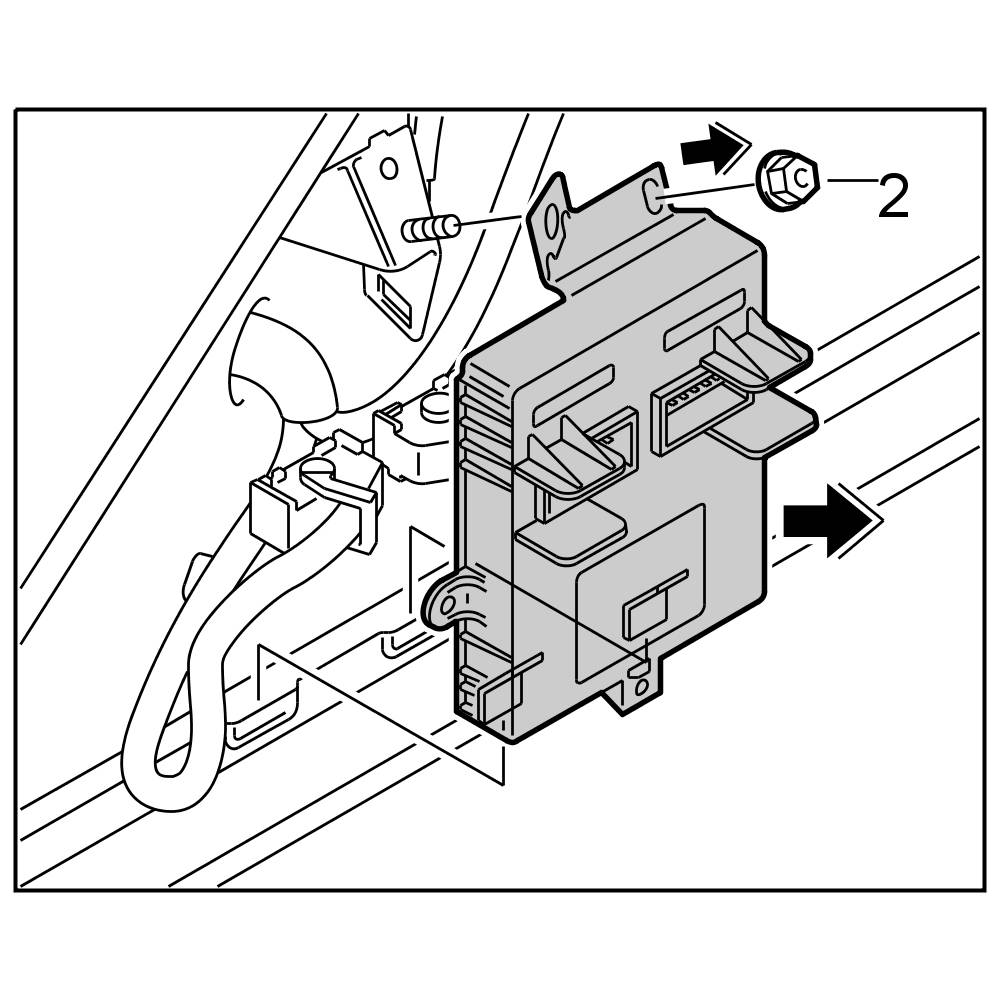 2