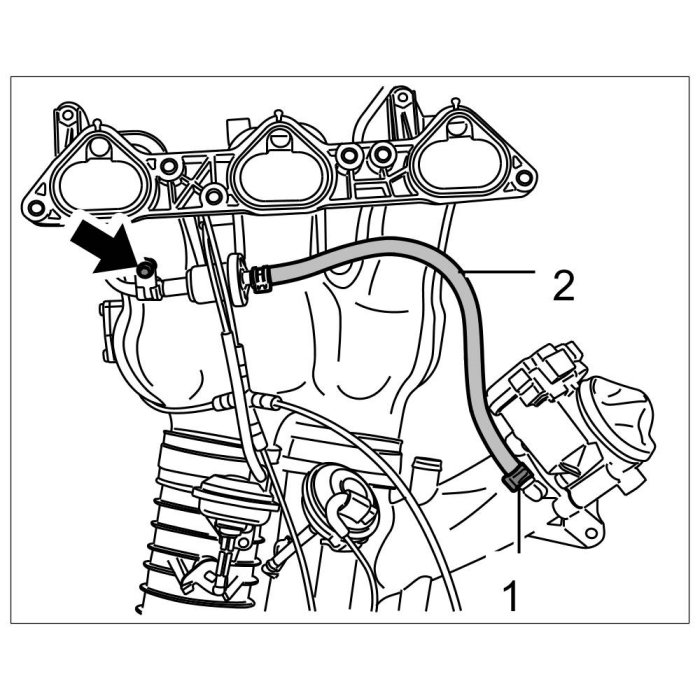 2

1