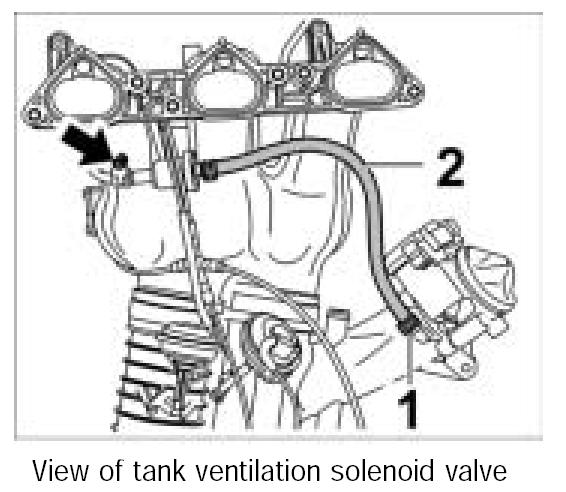 2

1

View of tank ventilation solenoid valve