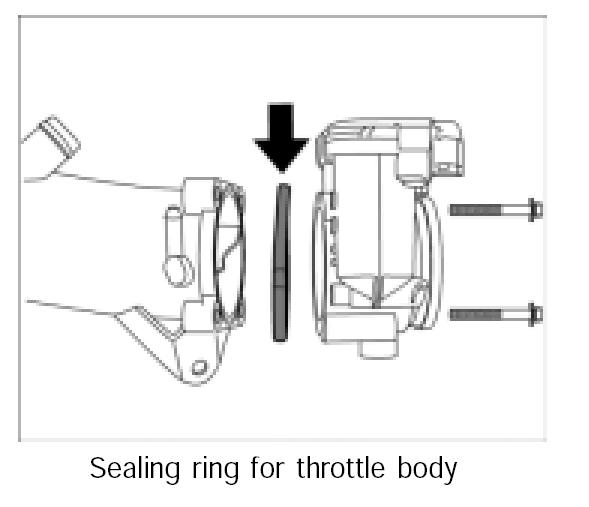 Sealing ring for throttle body