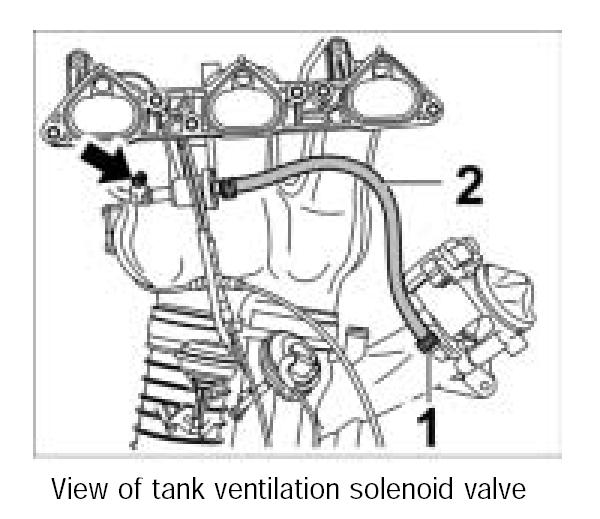 2

1

View of tank ventilation solenoid valve