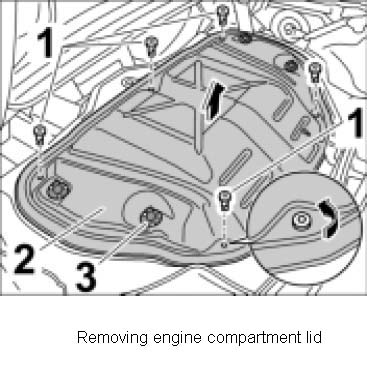 1
1
2
3

Removing engine compartment lid