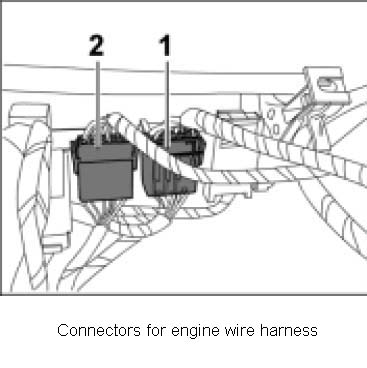 2
1

Connectors for engine wire harness