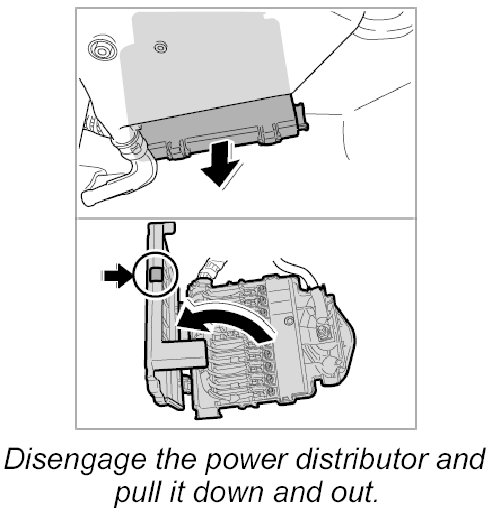 Disengage the power distributor and pull it down and out.