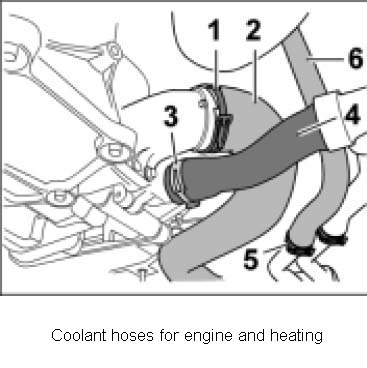 1
2
6
3
4
5

Coolant hoses for engine and heating