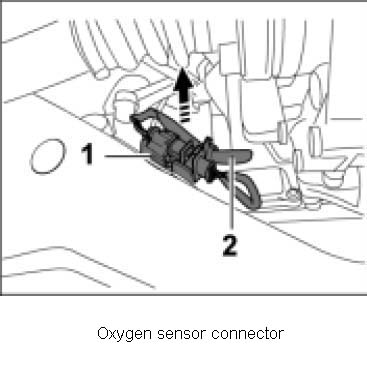 1

2

Oxygen sensor connector