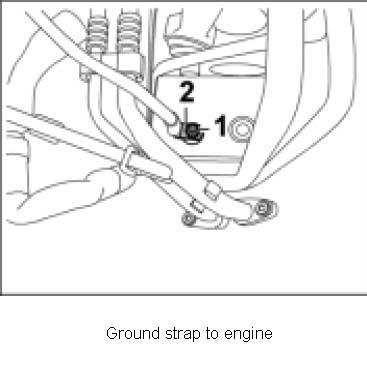 2
1

Ground strap to engine