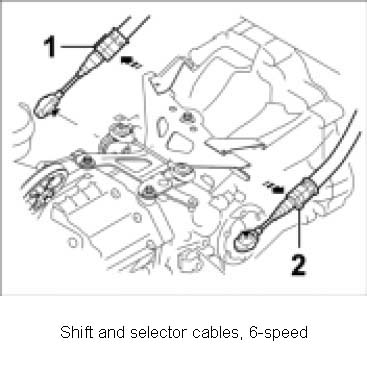 1

2

Shift and selector cables, 6-speed