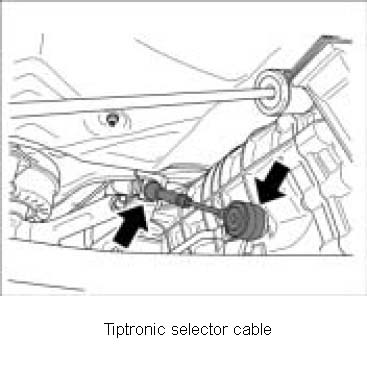 Tiptronic selector cable