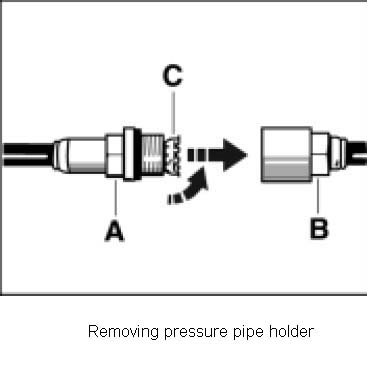 C

A

B

Removing pressure pipe holder