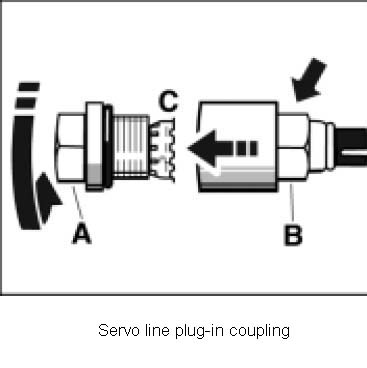 C

A

B

Servo line plug-in coupling