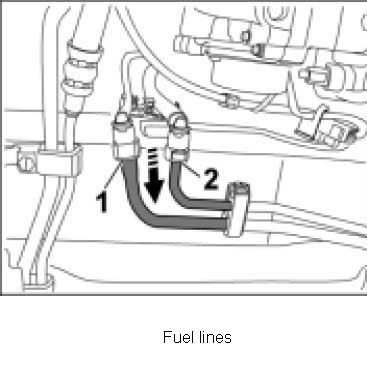 1
2

Fuel lines