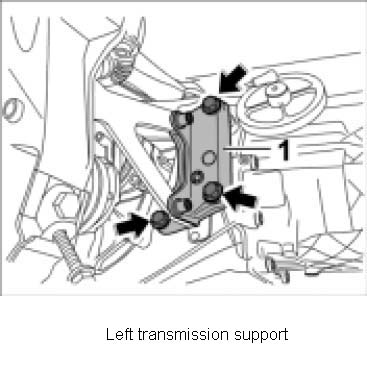 1

Left transmission support