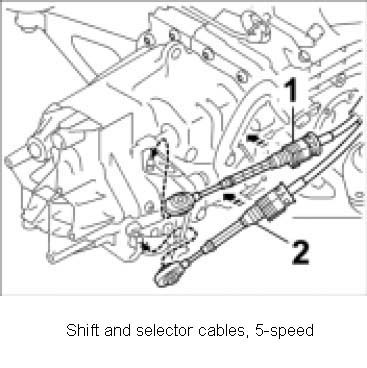 1
2
Shift and selector cables, 5-speed