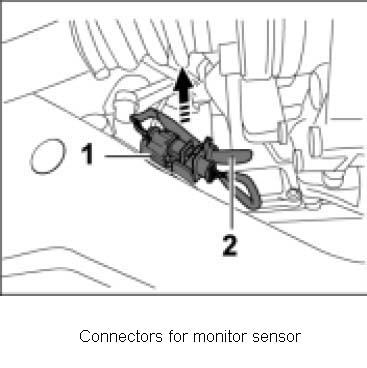 1

2

Connectors for monitor sensor