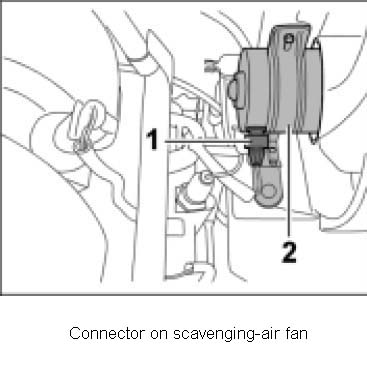 1

2

Connector on scavenging-air fan