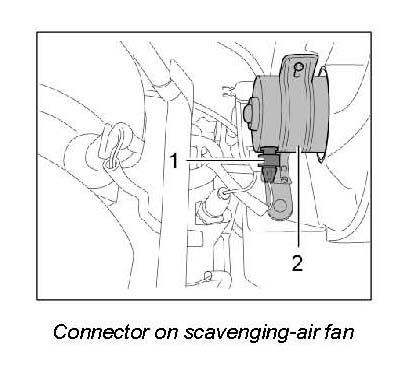 1

2

Connector on scavenging-air fan