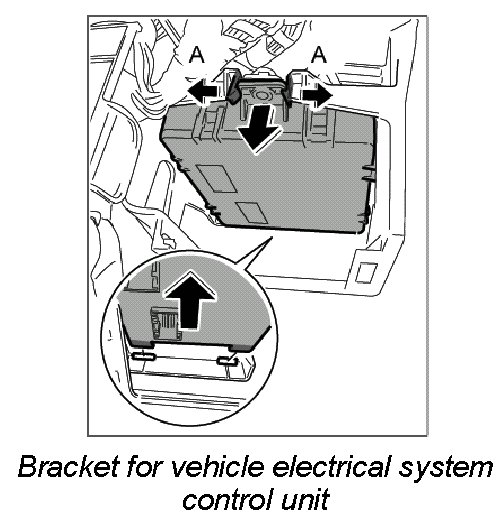 A
A

Bracket for vehicle electrical system control unit