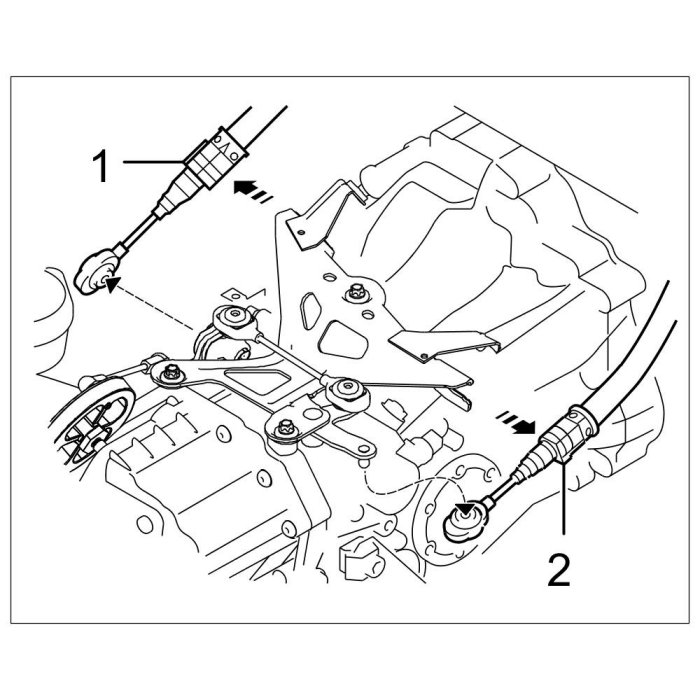 1

2