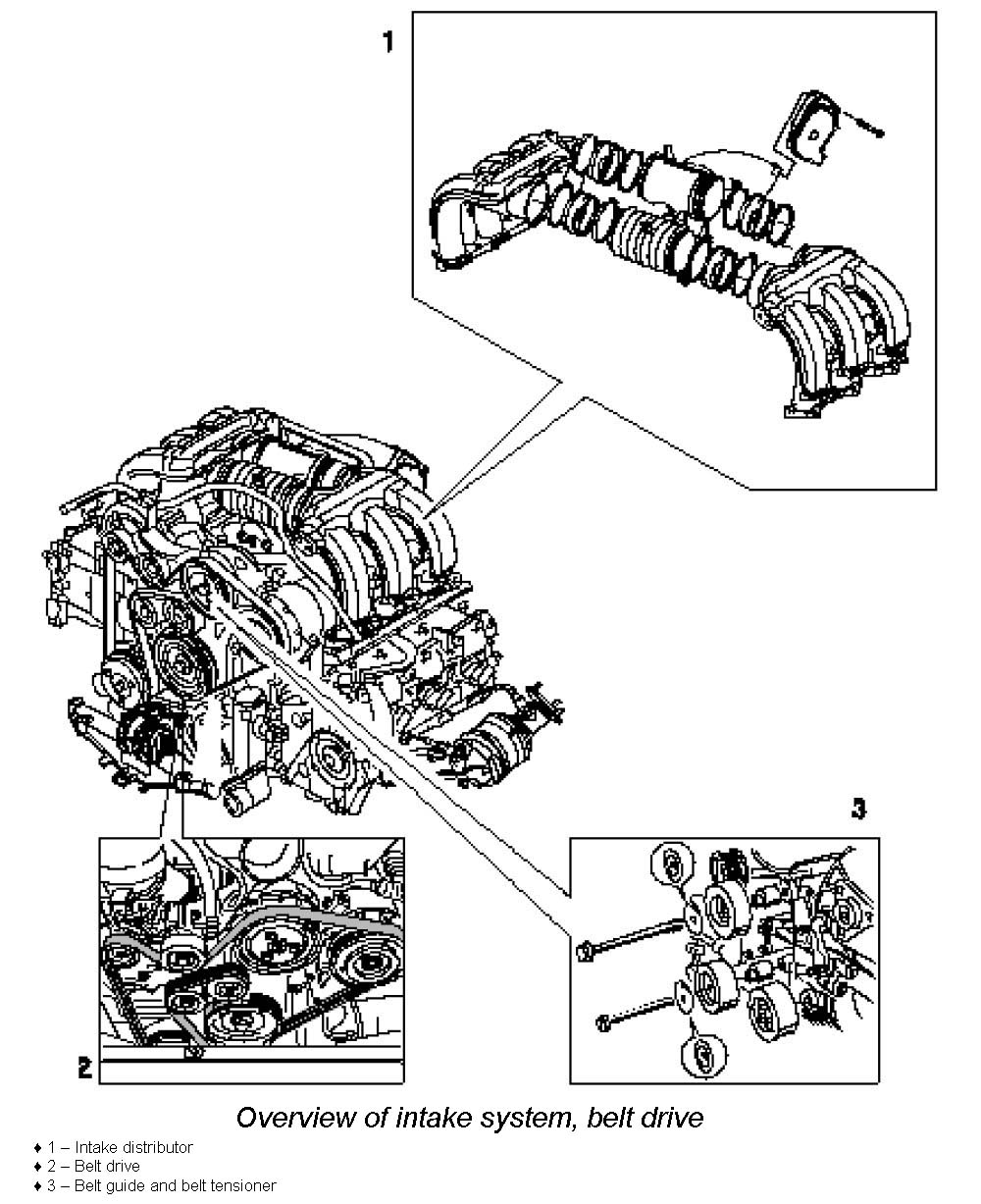 1

3

2

Overview of intake system, belt drive

♦ 1 – Intake distributor
♦ 2 – Belt drive
♦ 3 – Belt guide and belt tensioner