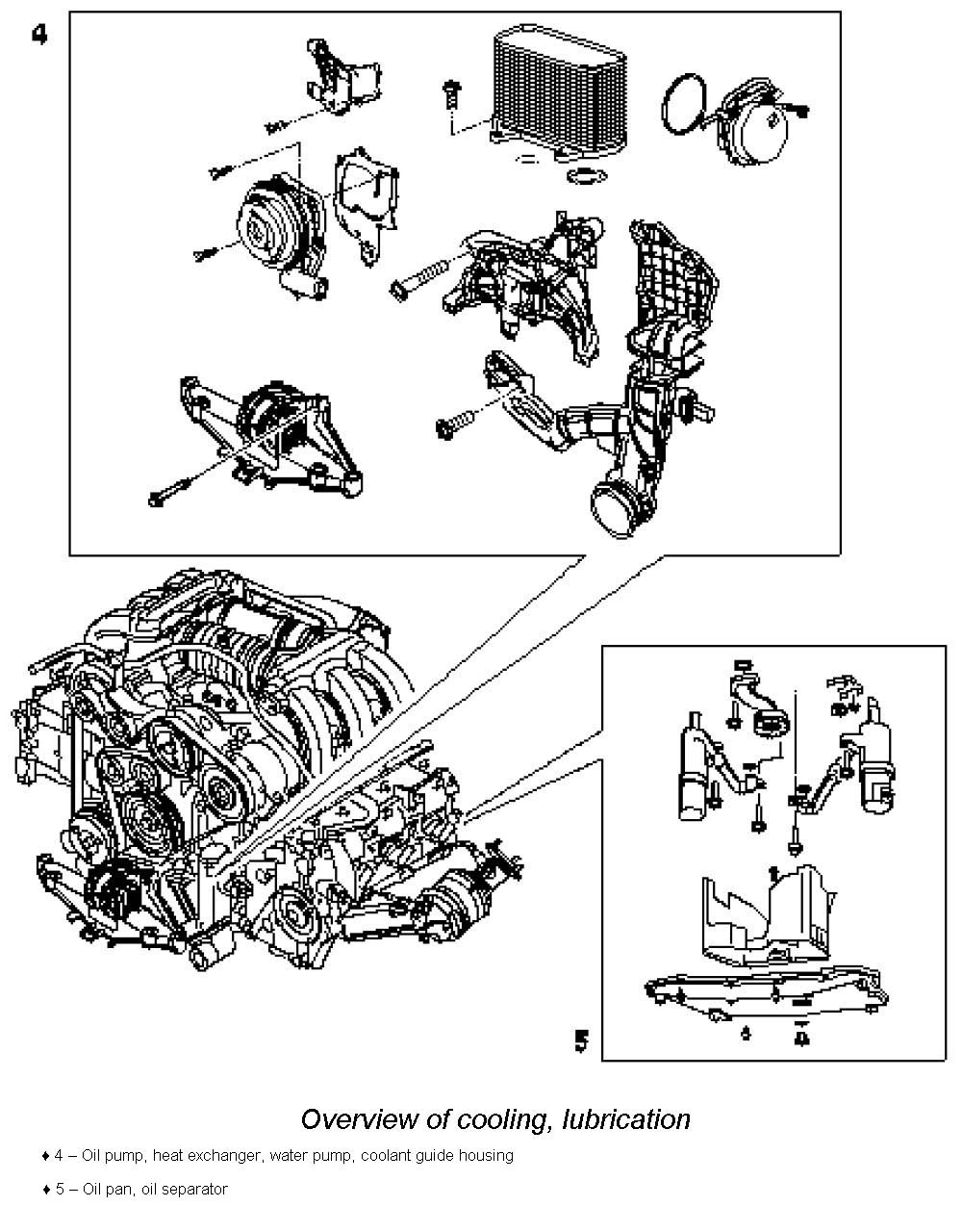 4

5

Overview of cooling, lubrication

♦ 4 – Oil pump, heat exchanger, water pump, coolant guide housing

♦ 5 – Oil pan, oil separator