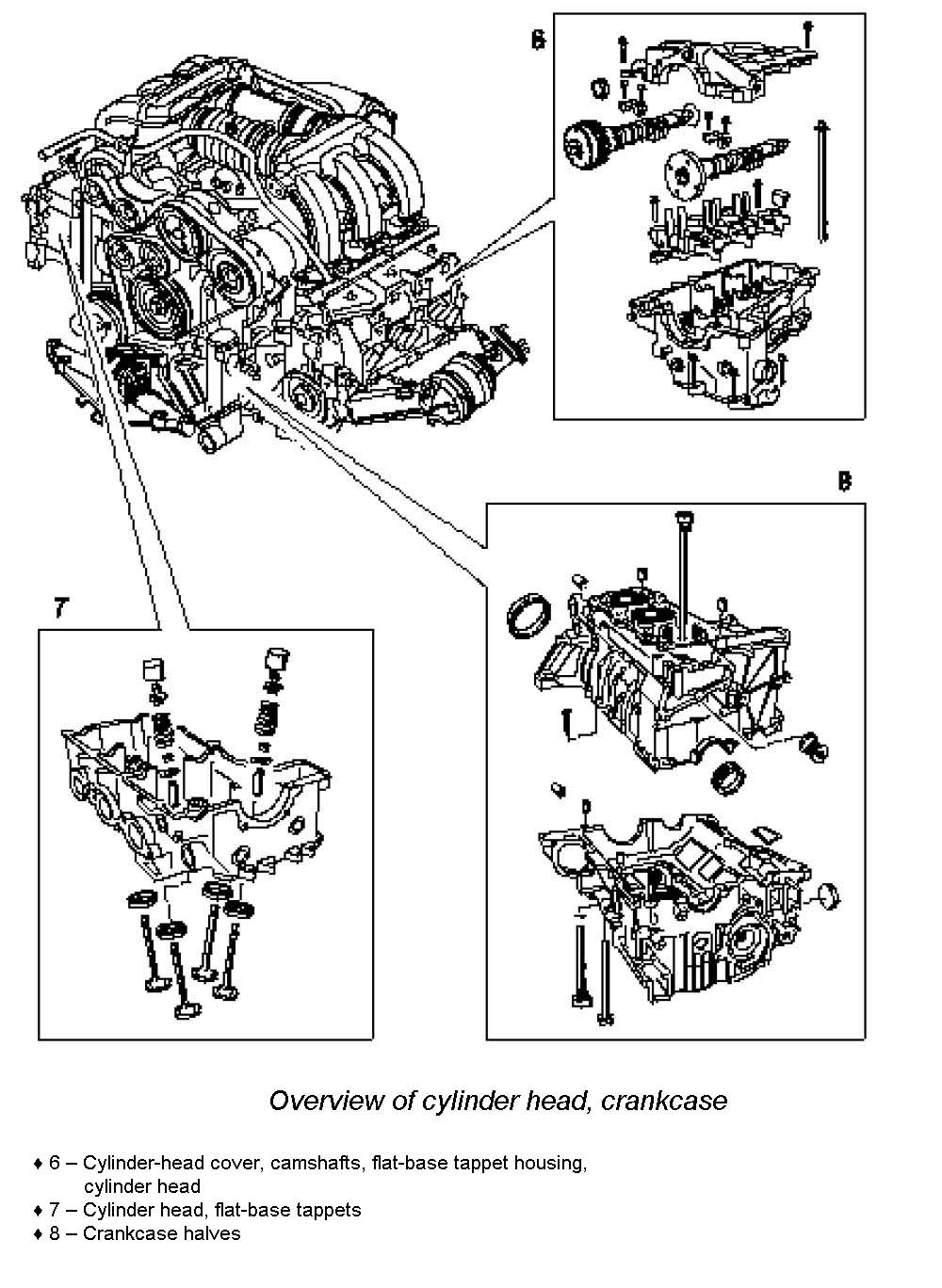 6

8

7

Overview of cylinder head, crankcase

♦ 6 – Cylinder-head cover, camshafts, flat-base tappet housing, cylinder head
♦ 7 – Cylinder head, flat-base tappets
♦ 8 – Crankcase halves