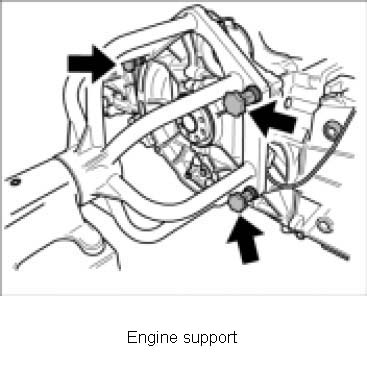 Engine support