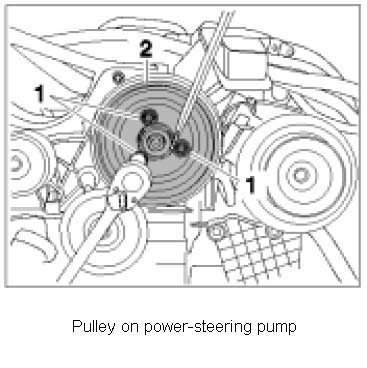 2

1

1

Pulley on power-steering pump