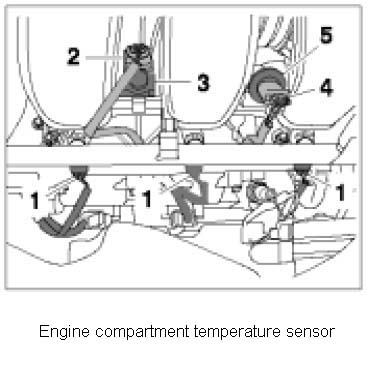 2
3
5
4
1
1
1

Engine compartment temperature sensor