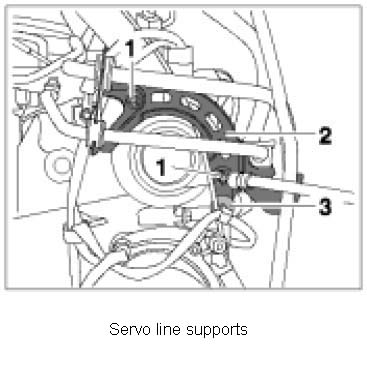 1
2
1
3

Servo line supports