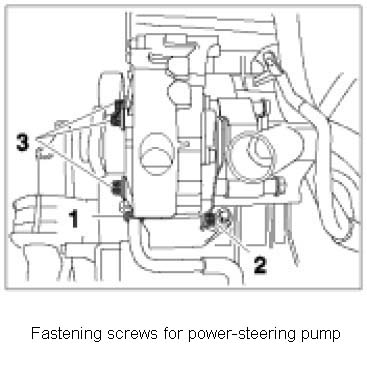 3

1

2

Fastening screws for power-steering pump