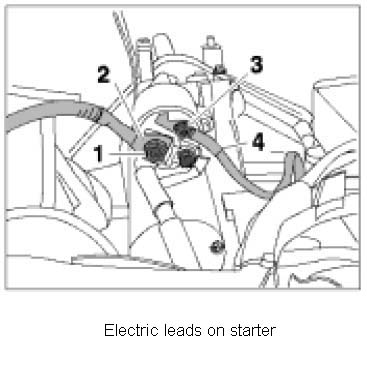 2
3
1
4

Electric leads on starter