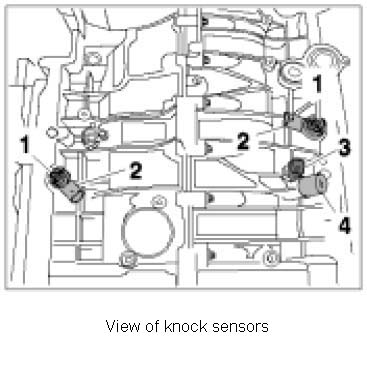 1
1
2
2
3
4

View of knock sensors