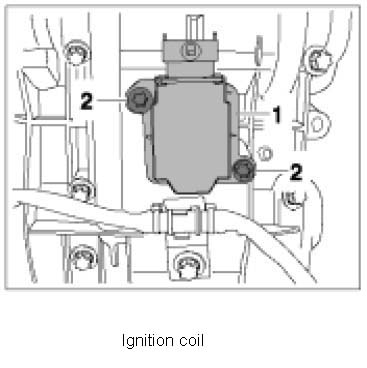 2
1
2

Ignition coil