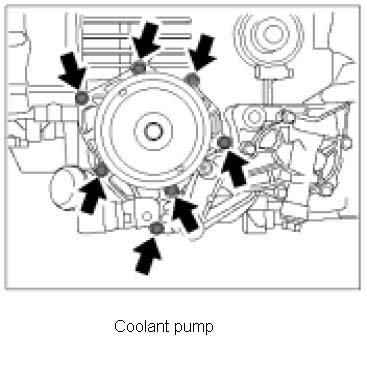 Coolant pump