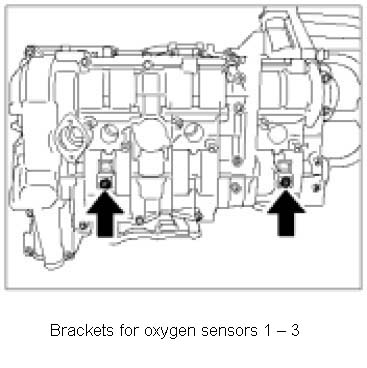 Brackets for oxygen sensors 1 – 3