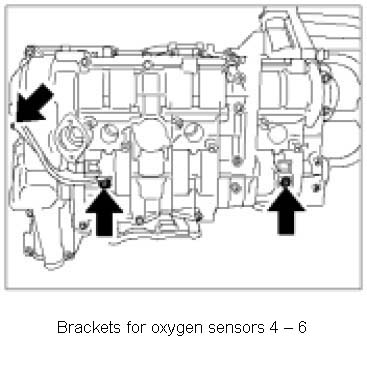 Brackets for oxygen sensors 4 – 6