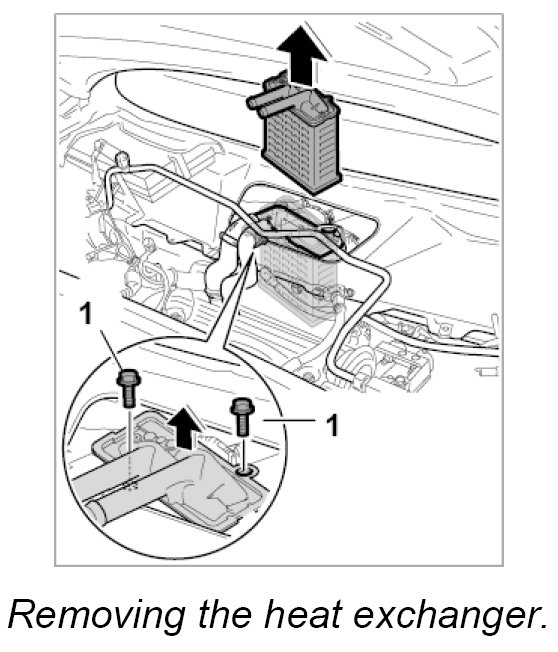 1

1

Removing the heat exchanger.