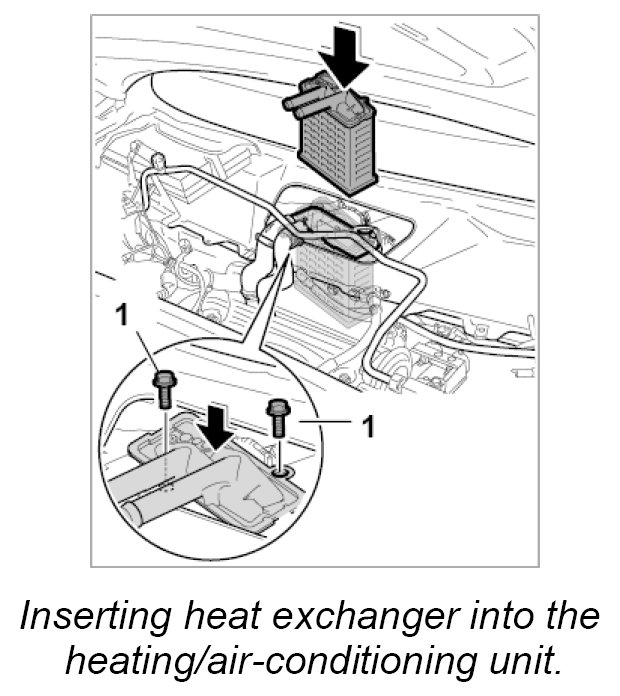 1

1

Inserting heat exchanger into the heating/air-conditioning unit.