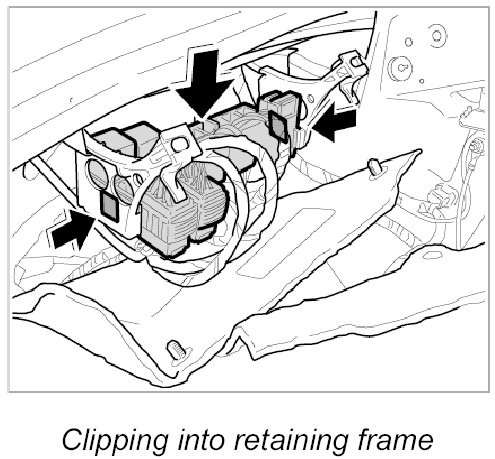 Clipping into retaining frame