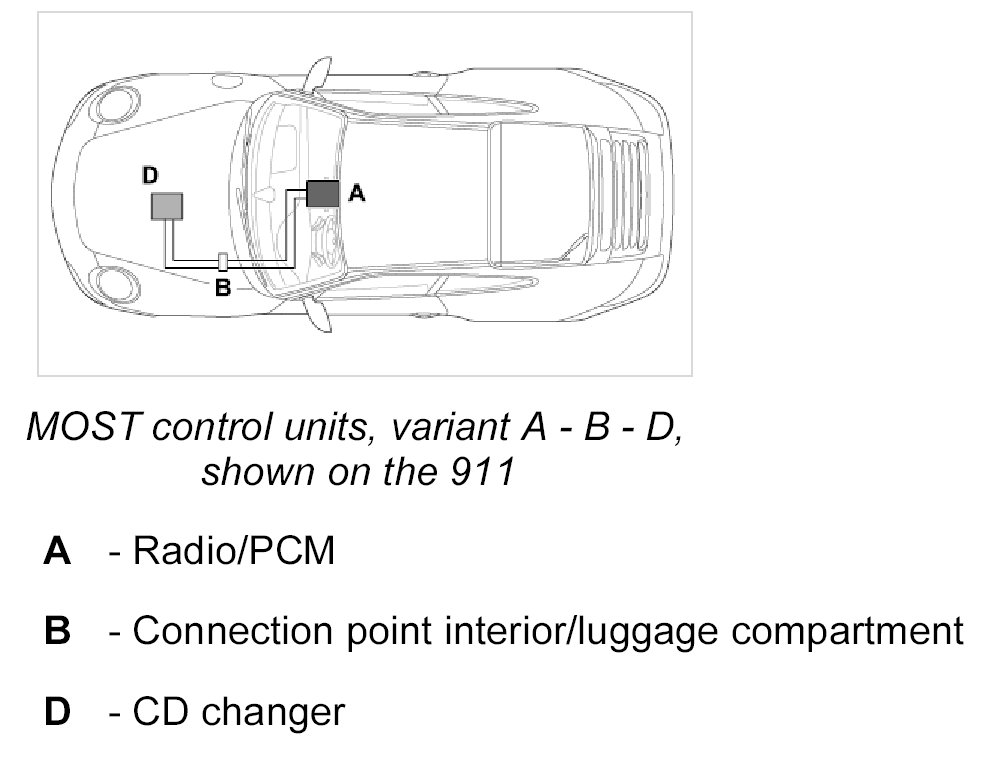 D
A
B

MOST control units, variant A - B - D, shown on the 911

A - Radio/PCM

B - Connection point interior/luggage compartment

D - CD changer