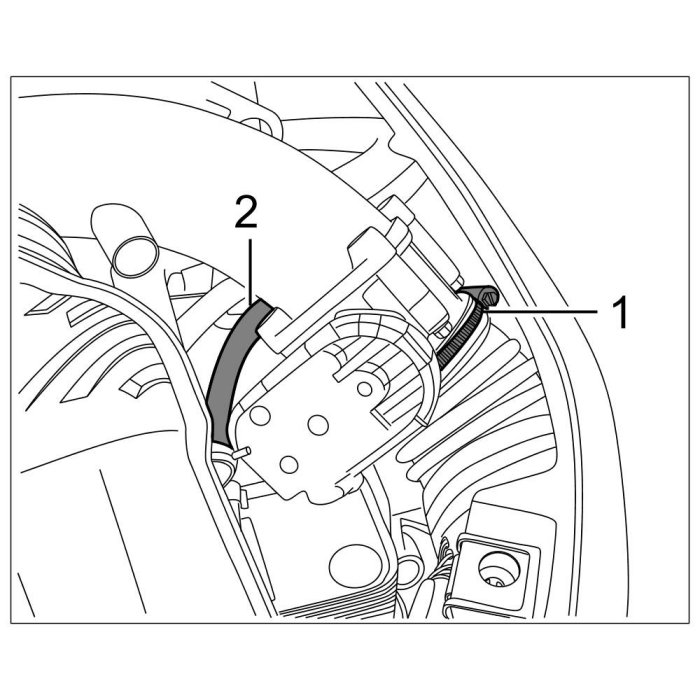 2
1