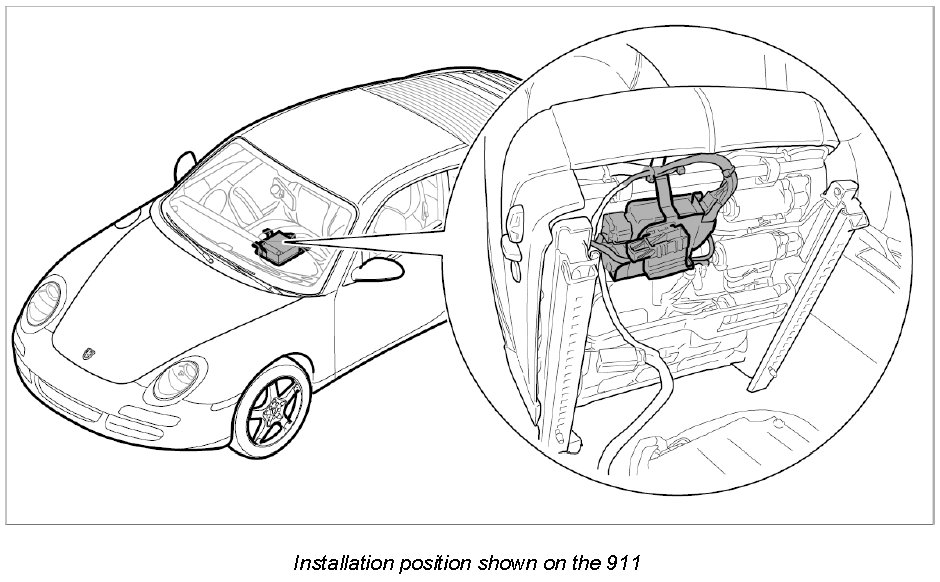 Installation position shown on the 911