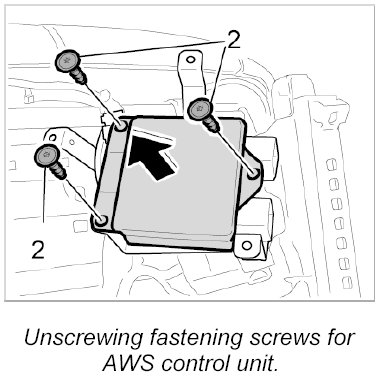 2

2

Unscrewing fastening screws for AWS control unit.