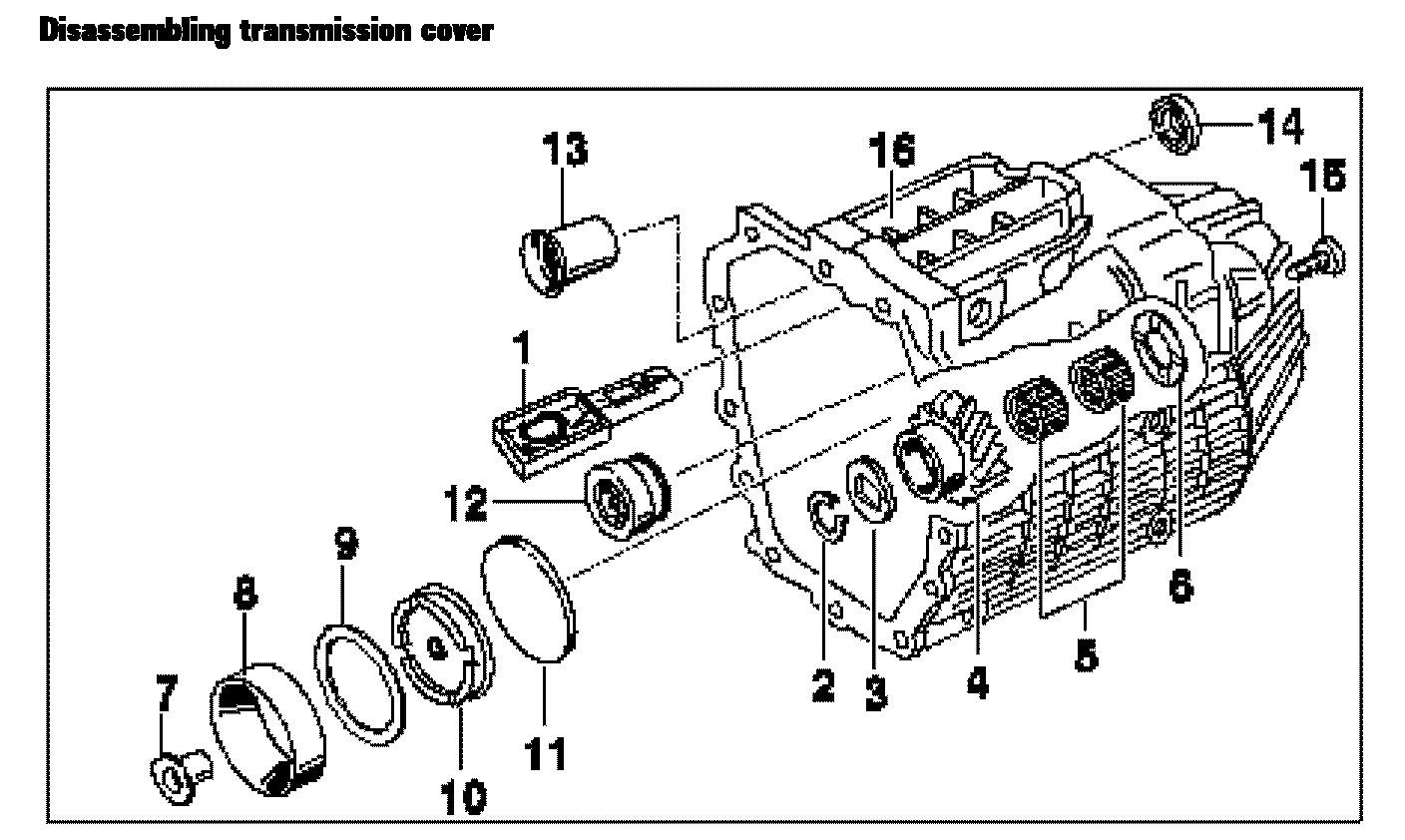 Disassembling transmission cover

13
16
14
15
1
12
9
8
7
10
11
2
3
4
5
6