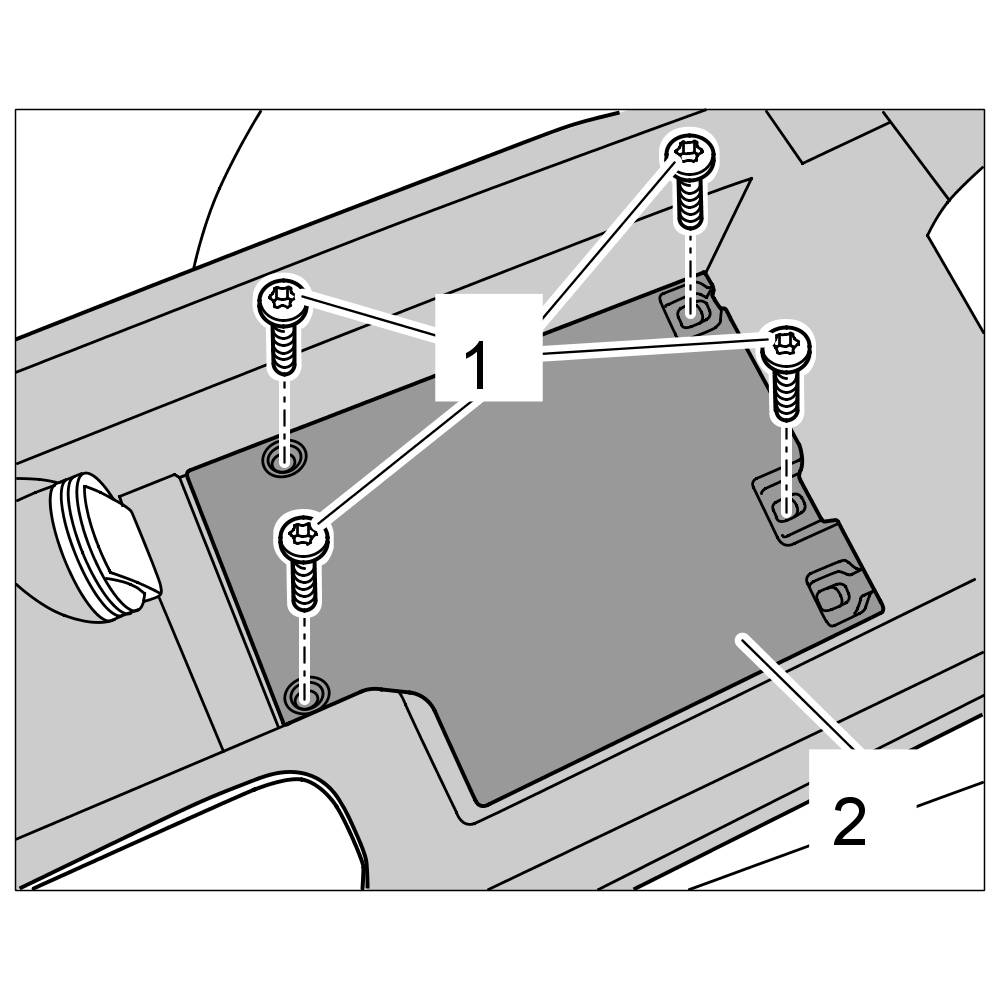 1

2