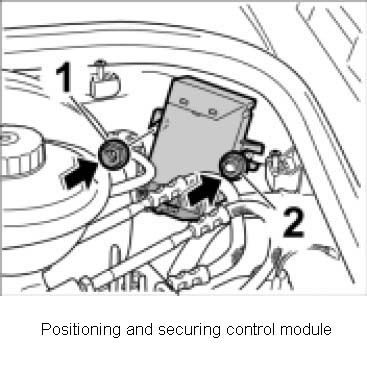 1

2

Positioning and securing control module