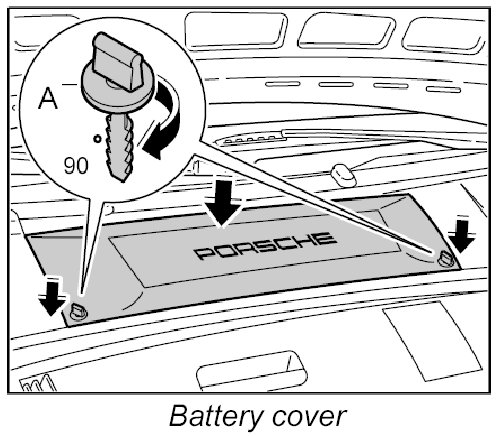 A

90°

PORSCHE

Battery cover