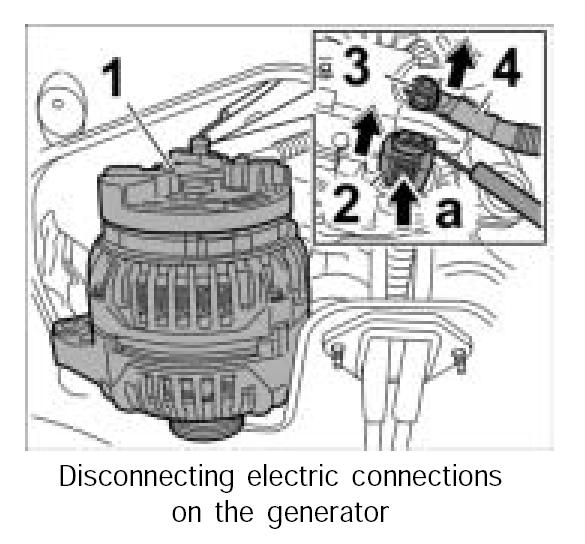 1
3
4
2
a

Disconnecting electric connections on the generator