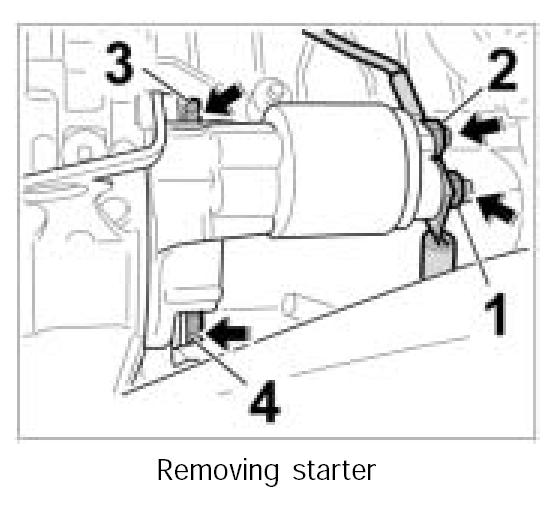 3
2
1
4

Removing starter